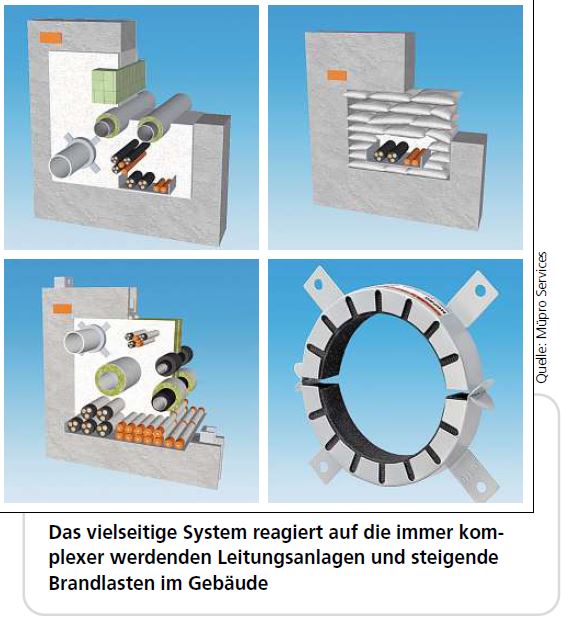 Quelle: Müpro Services

Das vielseitige System reagiert auf die immer komplexer werdenden Leitungsanlagen und steigende Brandlasten im Gebäude